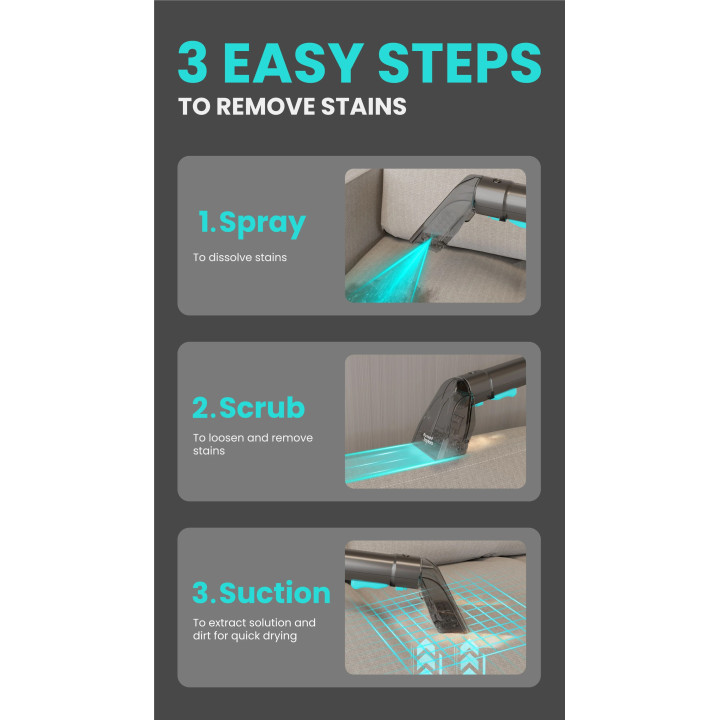 3 EASY STEPS
TO REMOVE STAINS

1.Spray
To dissolve stains

2.Scrub
To loosen and remove stains

3.Suction
To extract solution and dirt for quick drying