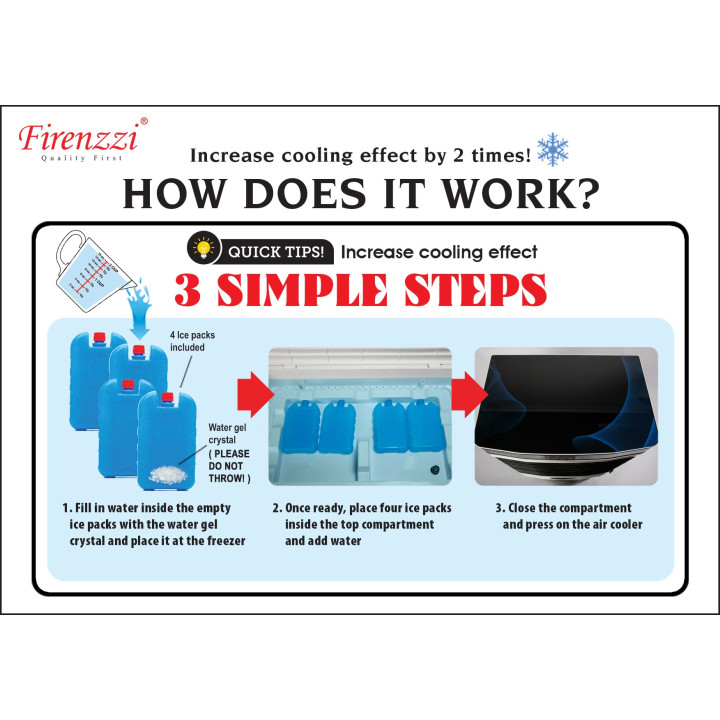 Firenzzi®
Quality First

Increase cooling effect by 2 times!

HOW DOES IT WORK?

QUICK TIPS! Increase cooling effect

3 SIMPLE STEPS

4 Ice packs included

Water gel crystal ( PLEASE DO NOT THROW! )

1. Fill in water inside the empty ice packs with the water gel crystal and place it at the freezer

2. Once ready, place four ice packs inside the top compartment and add water

3. Close the compartment and press on the air cooler